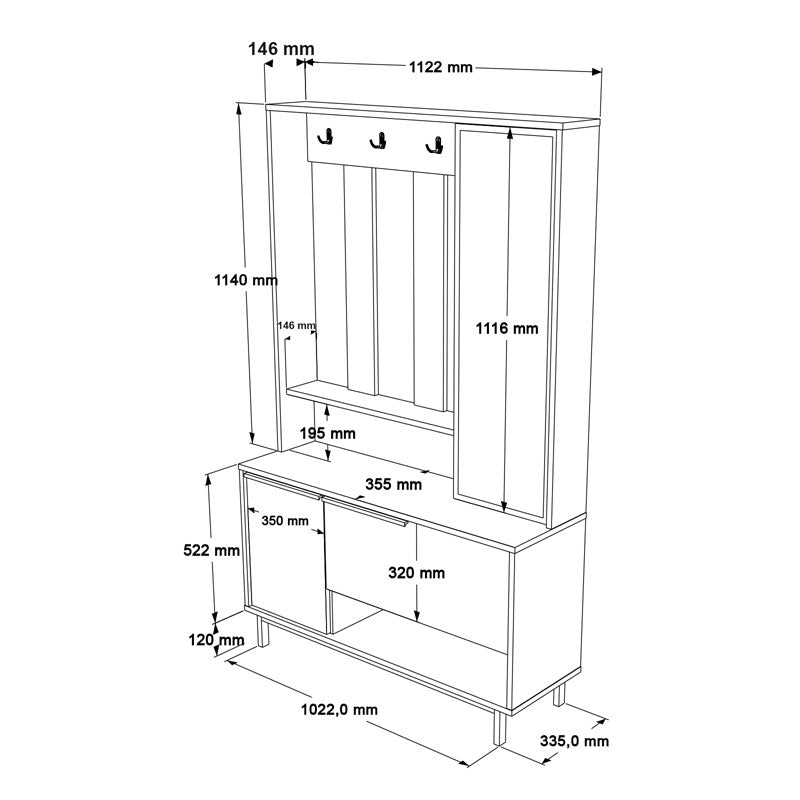 146 mm
1122 mm
1140 mm
146 mm
1116 mm
195 mm
355 mm
350 mm
522 mm
320 mm
120 mm
1022,0 mm
335,0 mm